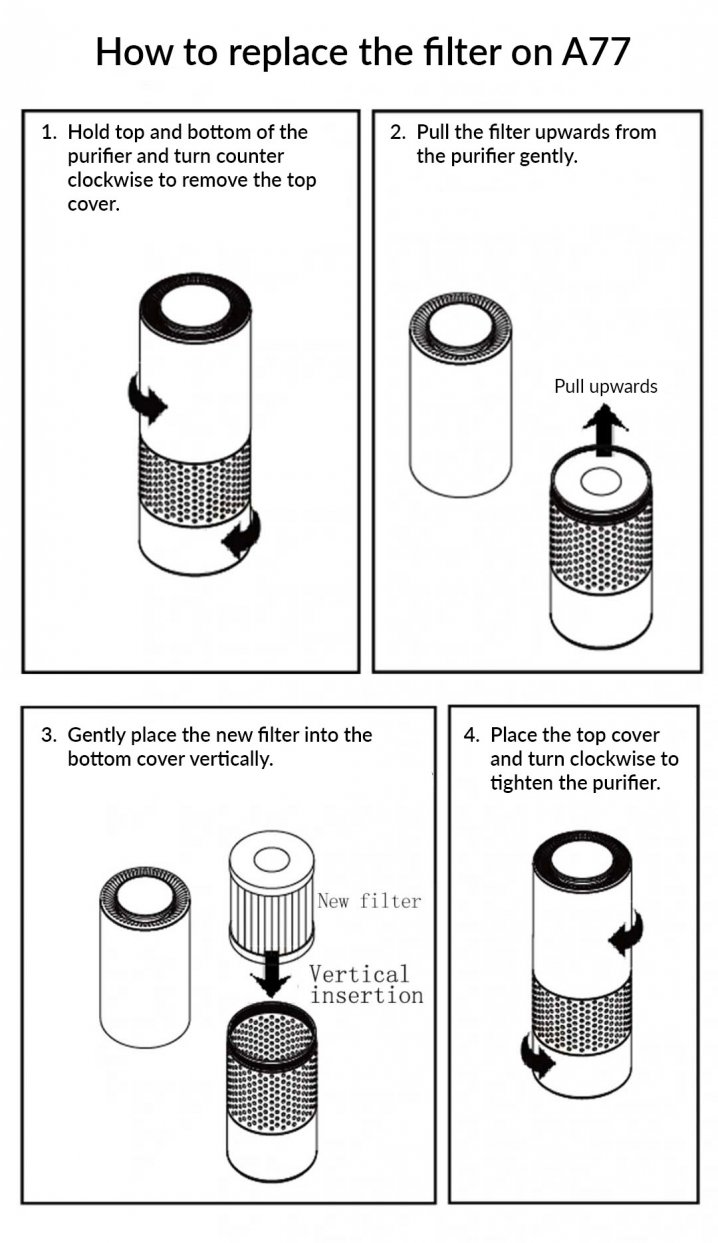 How to replace the filter on A77

1. Hold top and bottom of the purifier and turn counter clockwise to remove the top cover.

2. Pull the filter upwards from the purifier gently.

Pull upwards

3. Gently place the new filter into the bottom cover vertically.

New filter

Vertical insertion

4. Place the top cover and turn clockwise to tighten the purifier.