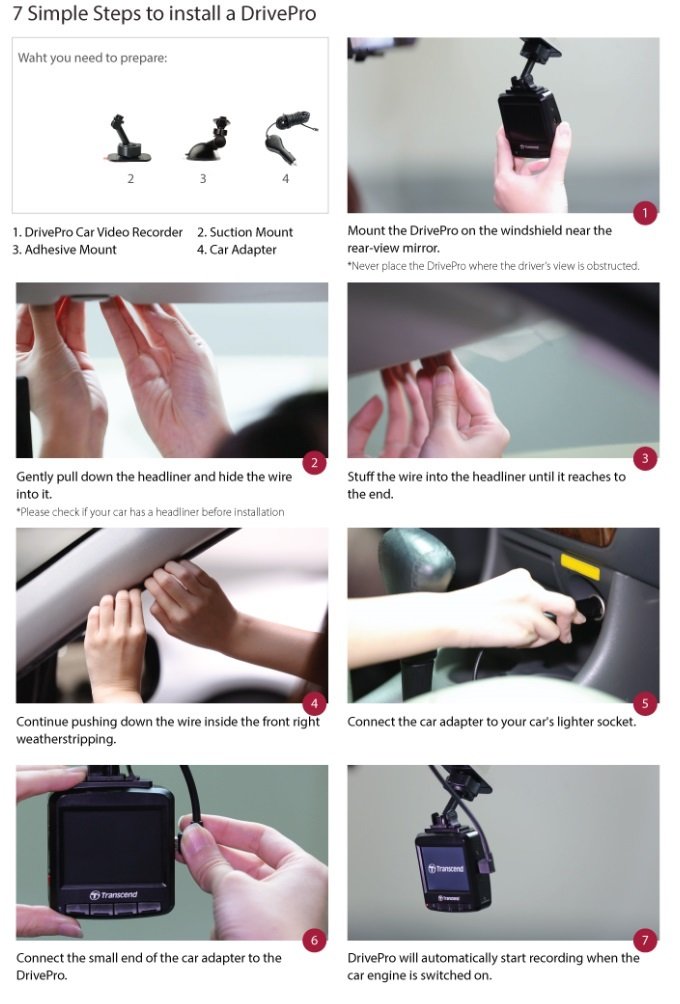 7 Simple Steps to install a DrivePro

Waht you need to prepare:

2 3 4

1. DrivePro Car Video Recorder 2. Suction Mount
3. Adhesive Mount 4. Car Adapter

1

Mount the DrivePro on the windshield near the rear-view mirror.
*Never place the DrivePro where the driver's view is obstructed.

2

Gently pull down the headliner and hide the wire into it.
*Please check if your car has a headliner before installation

3

Stuff the wire into the headliner until it reaches to the end.

4

Continue pushing down the wire inside the front right weatherstripping.

5

Connect the car adapter to your car's lighter socket.

Transcend

6

Connect the small end of the car adapter to the DrivePro.

Transcend

Transcend

7

DrivePro will automatically start recording when the car engine is switched on.